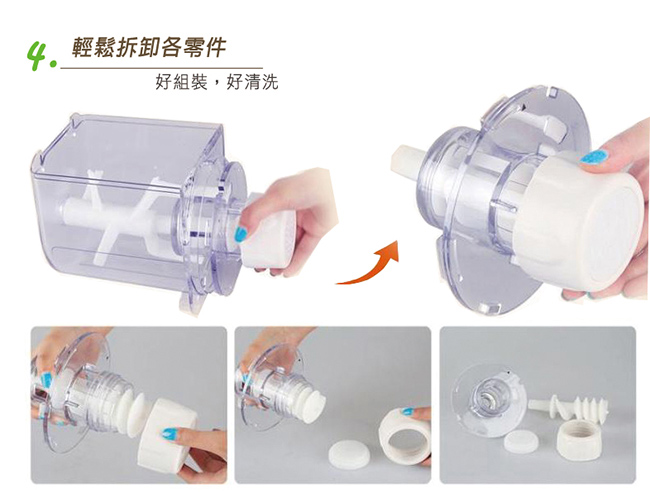 4. 輕鬆拆卸各零件

好組裝，好清洗