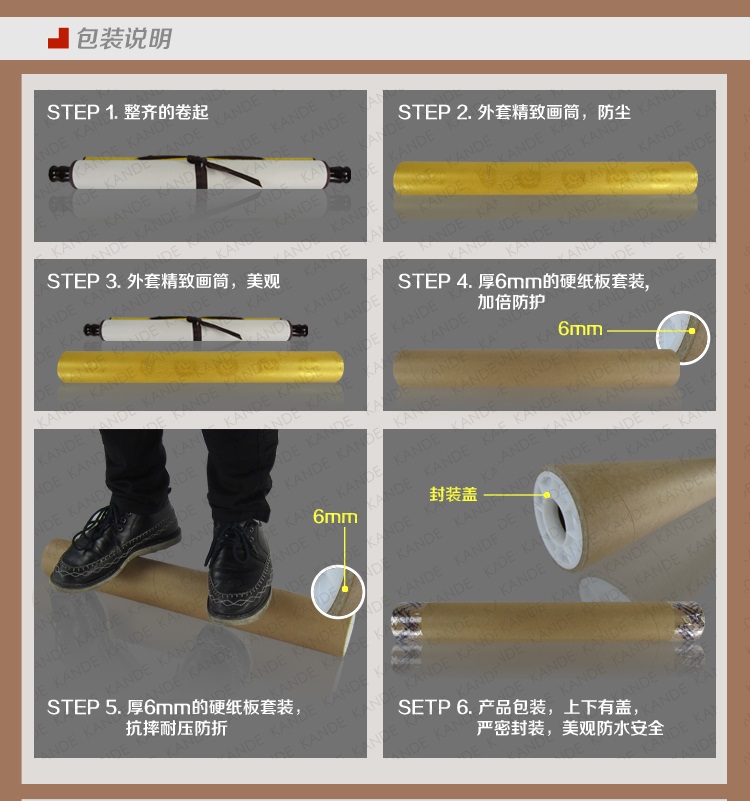 包装说明

STEP 1. 整齐的卷起

STEP 2. 外套精致画筒，防尘

STEP 3. 外套精致画筒，美观

STEP 4. 厚6mm的硬纸板套装，加倍防护

6mm

6mm

封装盖

STEP 5. 厚6mm的硬纸板套装，抗摔耐压防折

SETP 6. 产品包装，上下有盖，严密封装，美观防水安全

KANDE