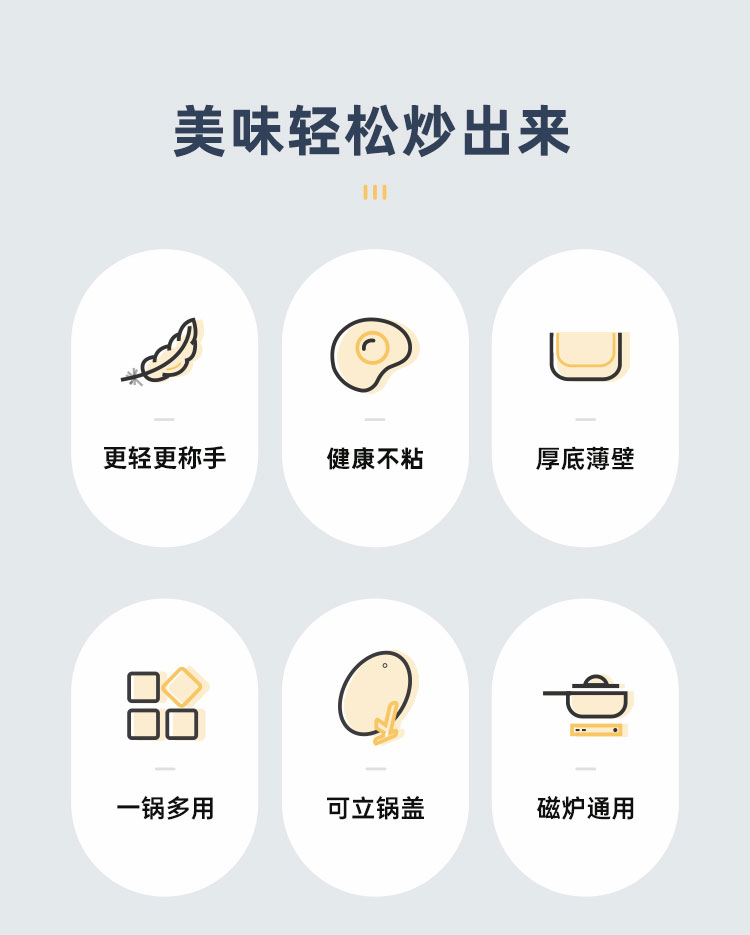 美味轻松炒出来

更轻更称手

健康不粘

厚底薄壁

一锅多用

可立锅盖

磁炉通用