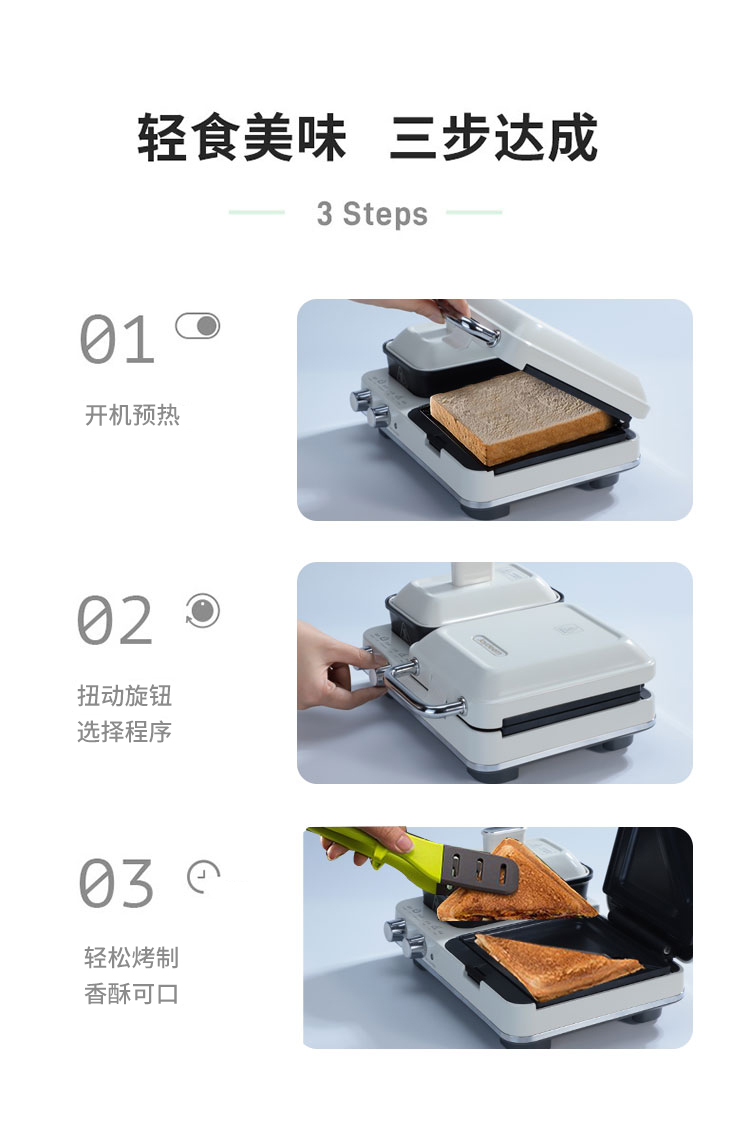 轻食美味 三步达成

3 Steps

01

开机预热

02

扭动旋钮
选择程序

03

轻松烤制
香酥可口